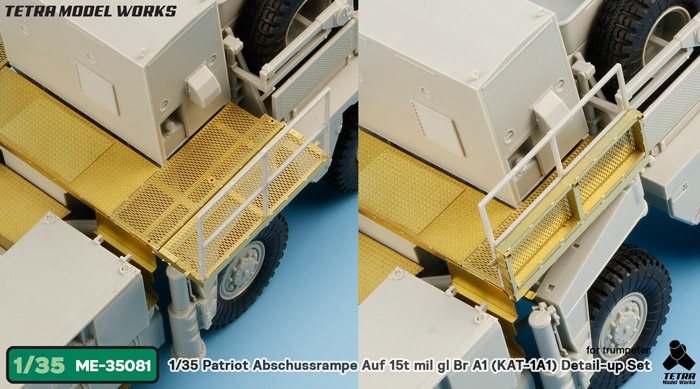 TETRA MODEL WORKS

1/35 ME-35081

for trumpeter

1/35 Patriot Abschussrampe Auf 15t mil gl Br A1 (KAT-1A1) Detail-up Set

TETRA Model Works